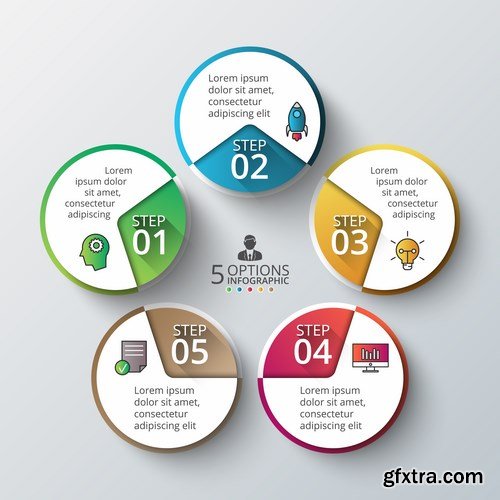 Lorem ipsum dolor sit amet, consectetur adipiscing elit

STEP 02

Lorem ipsum dolor sit amet, consectetur adipiscing

STEP 01

Lorem ipsum dolor sit amet, consectetur adipiscing

STEP 03

5 OPTIONS INFOGRAPHIC

STEP 05

Lorem ipsum dolor sit amet, consectetur adipiscing elit

STEP 04

Lorem ipsum dolor sit amet, consectetur adipiscing elit

gfxtra.com