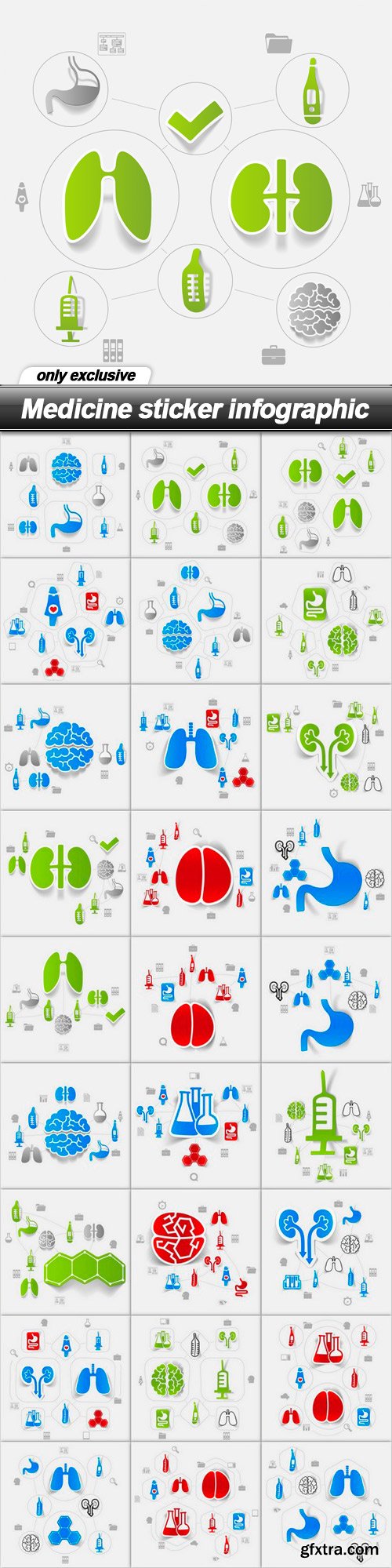 only exclusive

Medicine sticker infographic

gfxtra.com