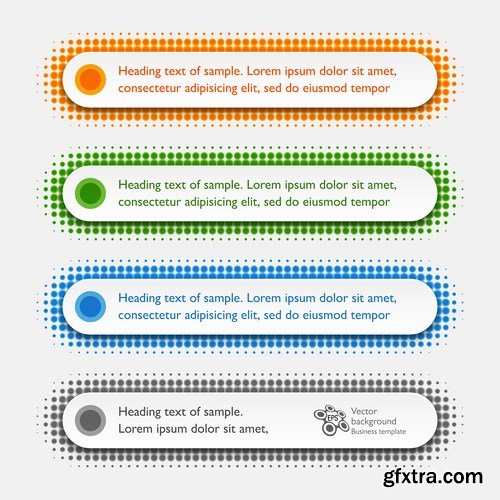 Heading text of sample. Lorem ipsum dolor sit amet, consectetur adipisicing elit, sed do eiusmod tempor

Heading text of sample. Lorem ipsum dolor sit amet, consectetur adipisicing elit, sed do eiusmod tempor

Heading text of sample. Lorem ipsum dolor sit amet, consectetur adipisicing elit, sed do eiusmod tempor

Heading text of sample.
Lorem ipsum dolor sit amet,

EPS

Vector
background
Business template

gfxtra.com