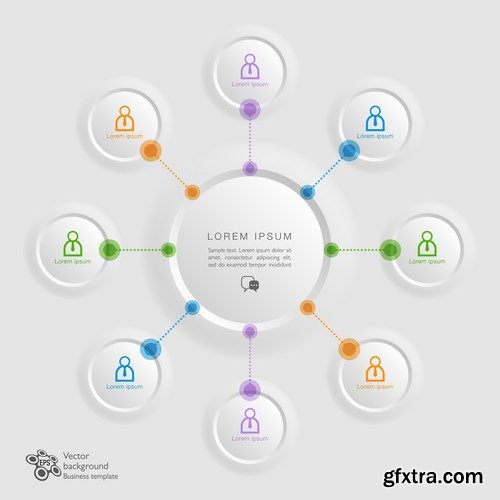 Lorem ipsum

Lorem ipsum

Lorem ipsum

Lorem ipsum

LOREM IPSUM

Sample text. Lorem ipsum dolor sit amet, consectetur adipiscing elit, sed do eiusmod tempor incididunt

Lorem ipsum

Lorem ipsum

Lorem ipsum

Lorem ipsum

EPS

Vector background Business template

gfxtra.com