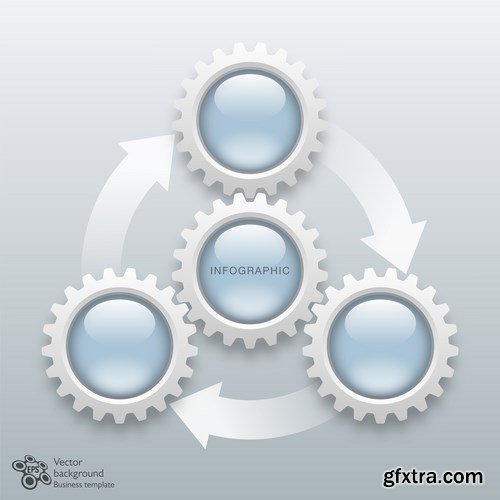 INFOGRAPHIC

EPS
Vector
background
Business template

gfxtra.com