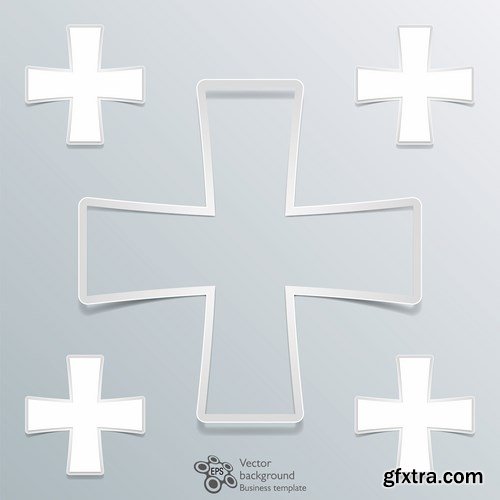 EPS

Vector
background
Business template

gfxtra.com