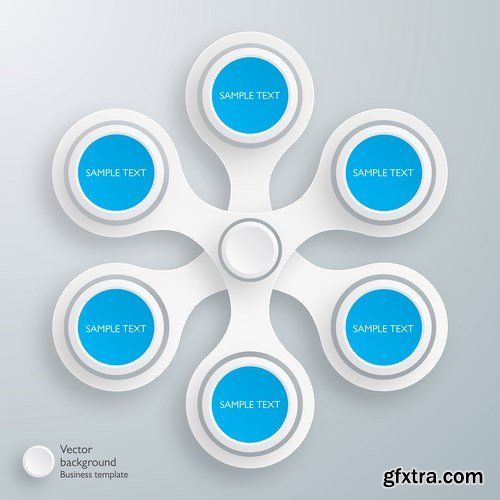 SAMPLE TEXT

SAMPLE TEXT

SAMPLE TEXT

SAMPLE TEXT

SAMPLE TEXT

SAMPLE TEXT

Vector
background
Business template

gfxtra.com