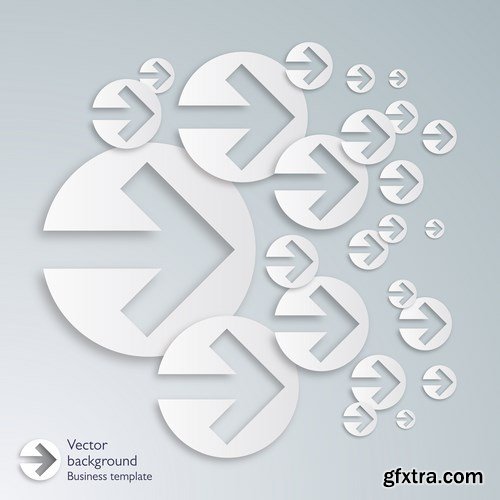 Vector
background
Business template

gfxtra.com