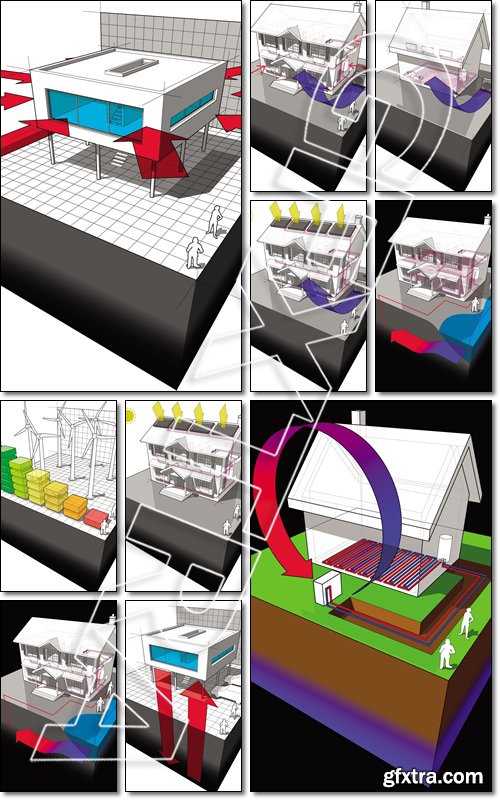 gfxtra.com