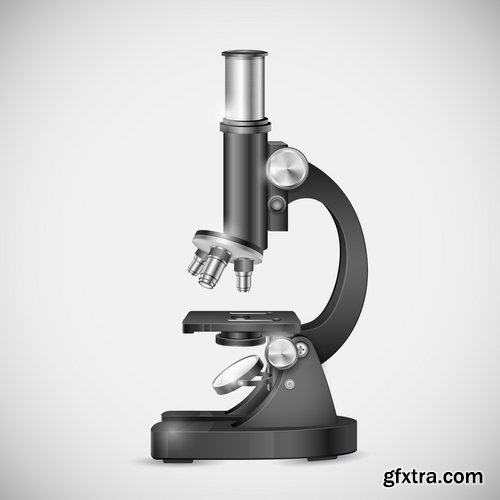 gfxtra.com