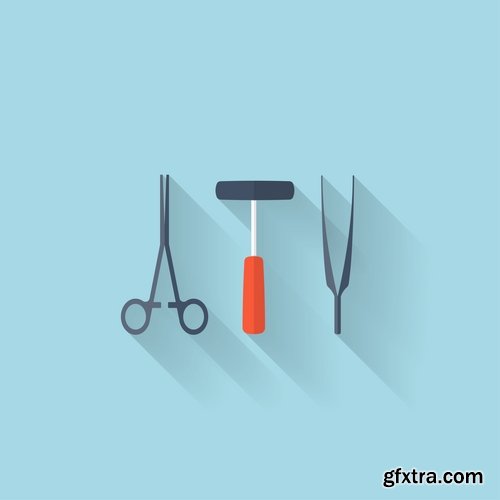 gfxtra.com