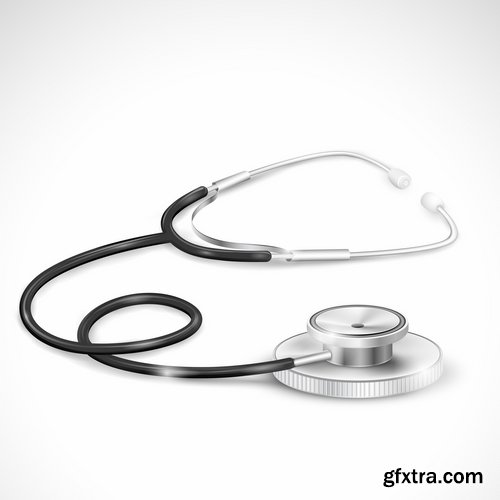 gfxtra.com