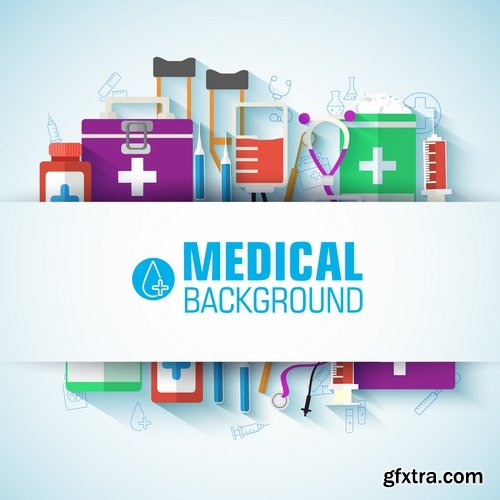 MEDICAL
BACKGROUND

gfxtra.com