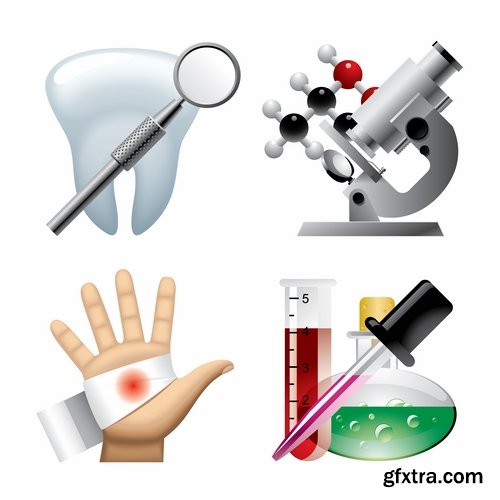 5
4
3
2

gfxtra.com