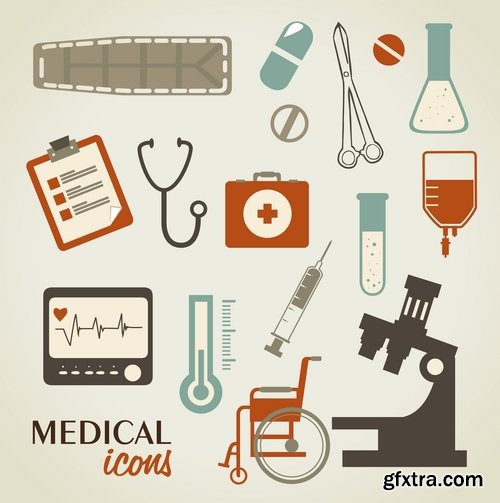 MEDICAL
icons

gfxtra.com