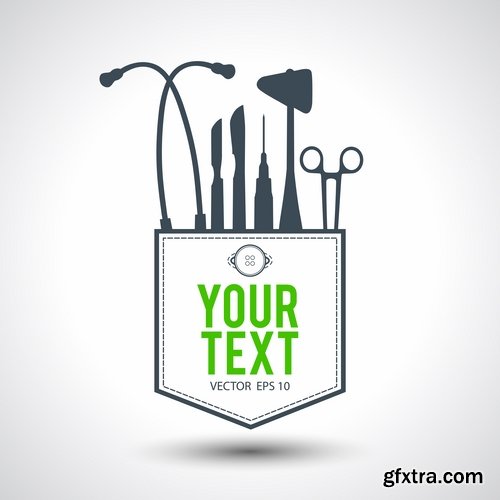 YOUR TEXT

VECTOR EPS 10

gfxtra.com