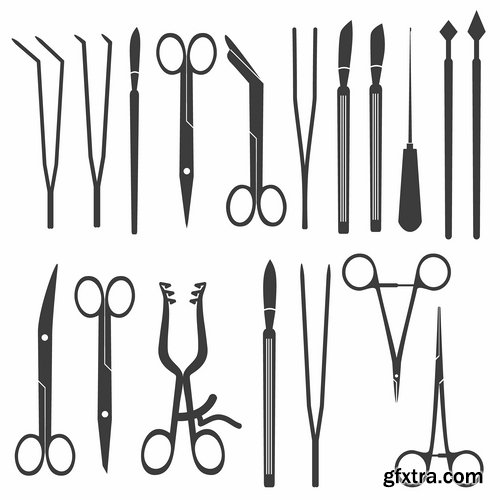 gfxtra.com