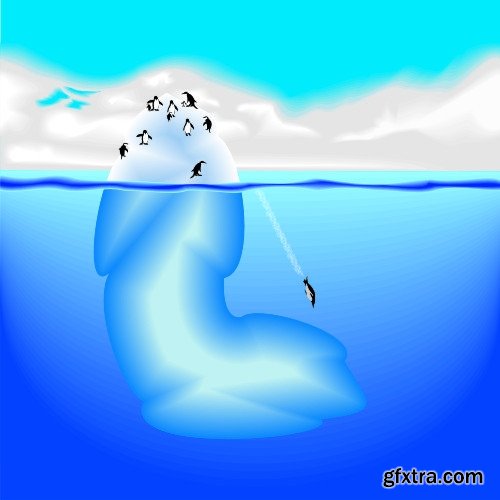 gfxtra.com