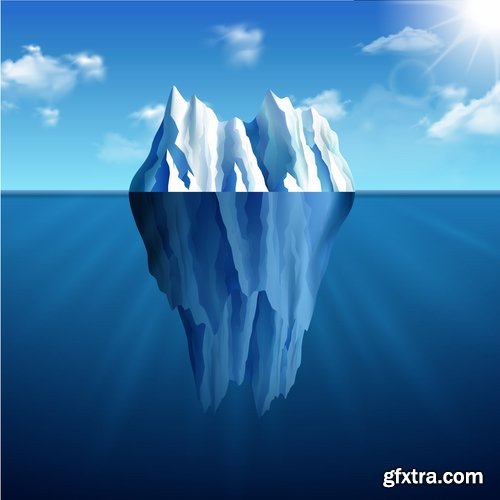 gfxtra.com