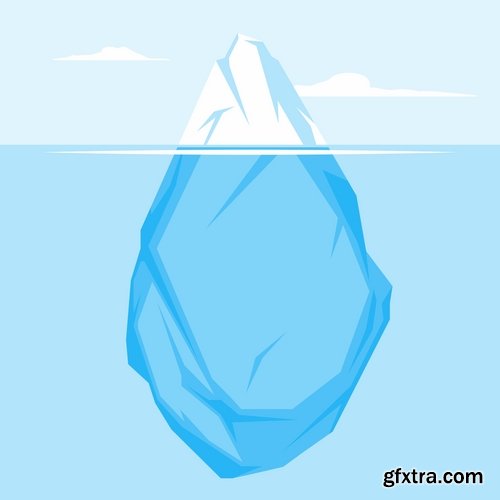 gfxtra.com