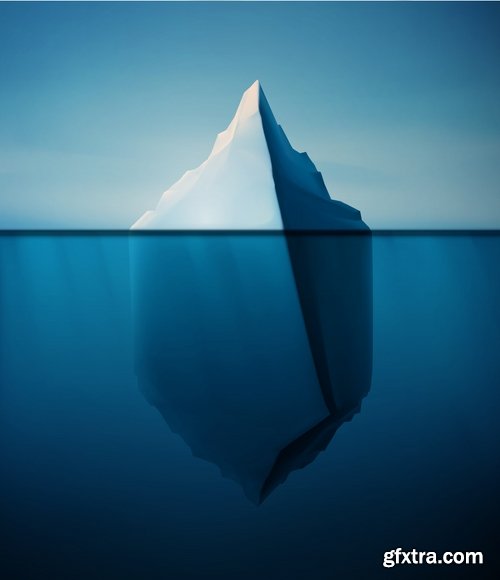 gfxtra.com