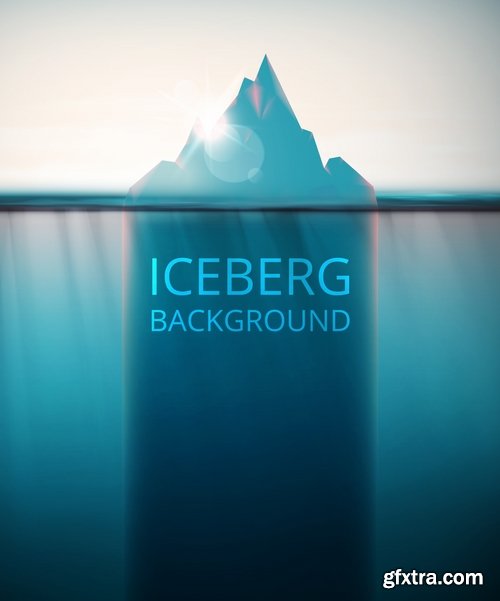 ICEBERG
BACKGROUND

gfxtra.com