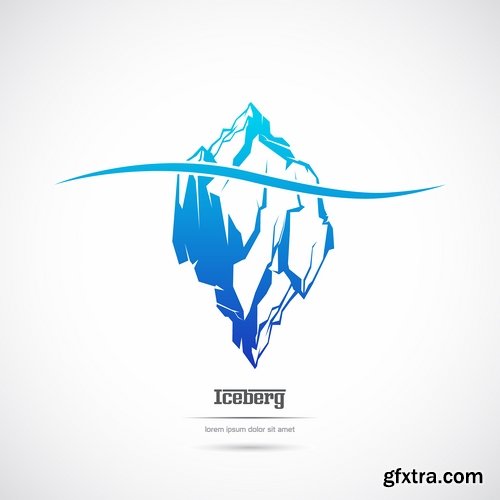 Iceberg

lorem ipsum dolor sit amet

gfxtra.com