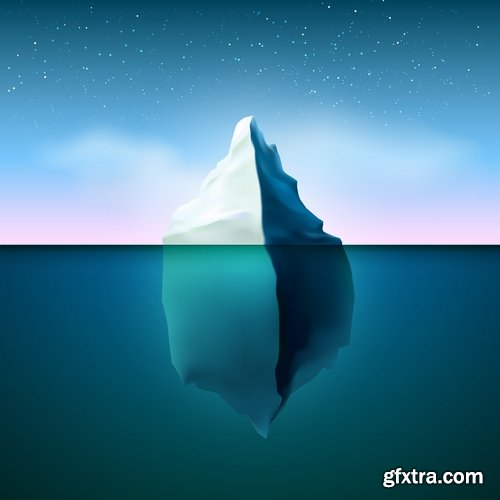 gfxtra.com