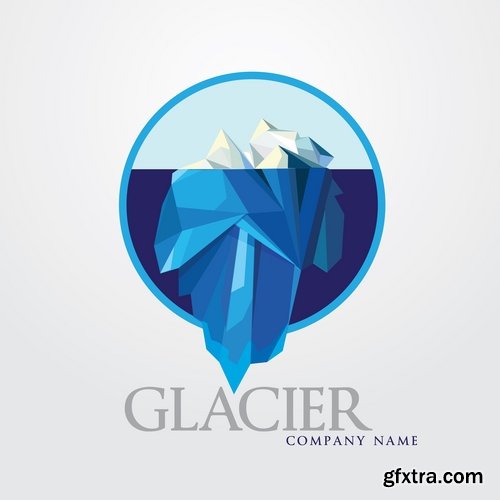 GLACIER
COMPANY NAME

gfxtra.com