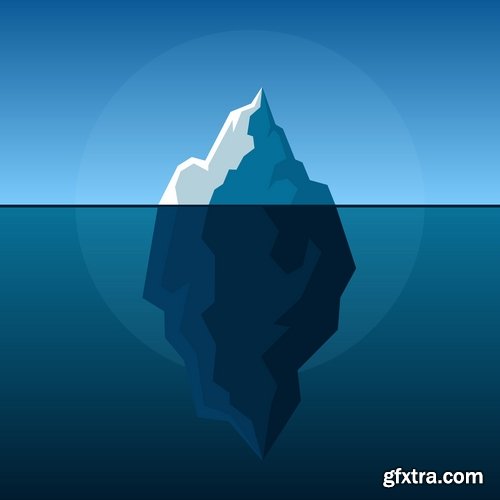 gfxtra.com