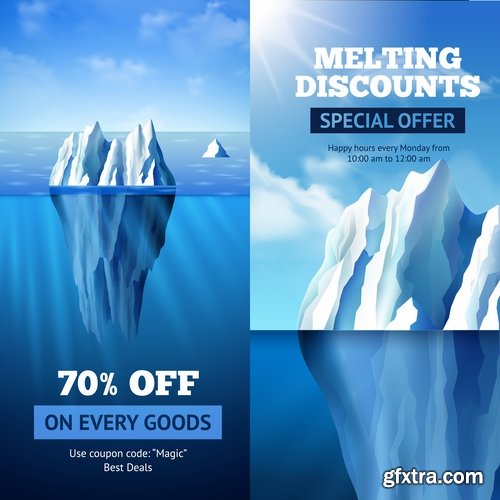 70% OFF

ON EVERY GOODS

Use coupon code: "Magic"
Best Deals

MELTING DISCOUNTS

SPECIAL OFFER

Happy hours every Monday from 10:00 am to 12:00 am

gfxtra.com