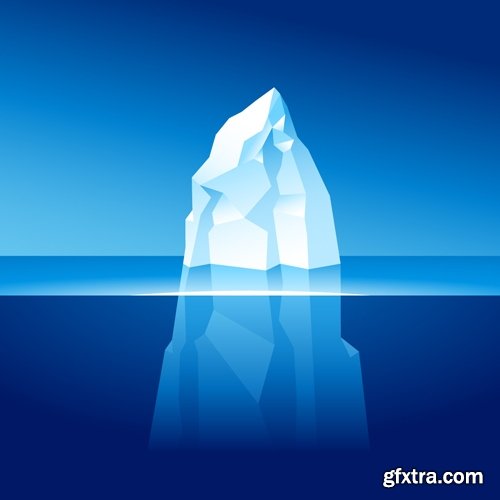 gfxtra.com