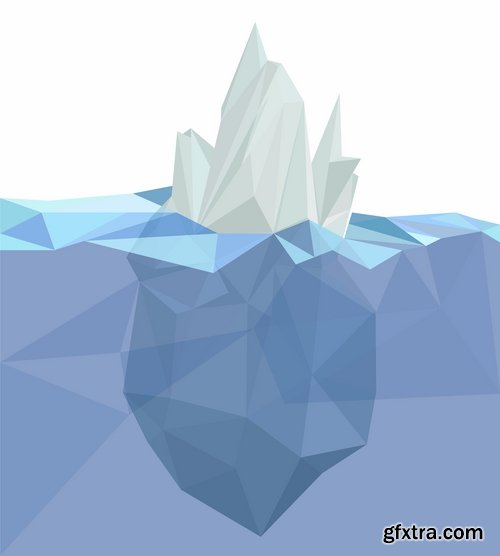 gfxtra.com