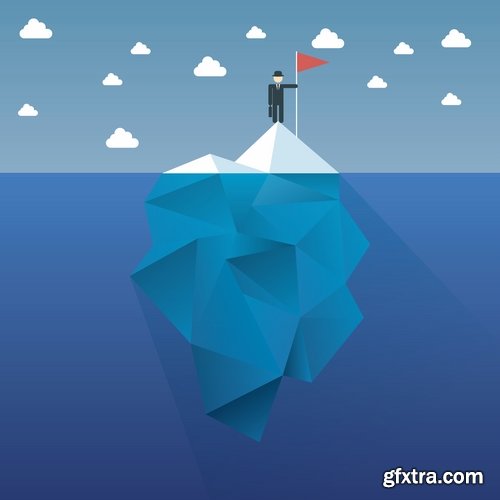 gfxtra.com