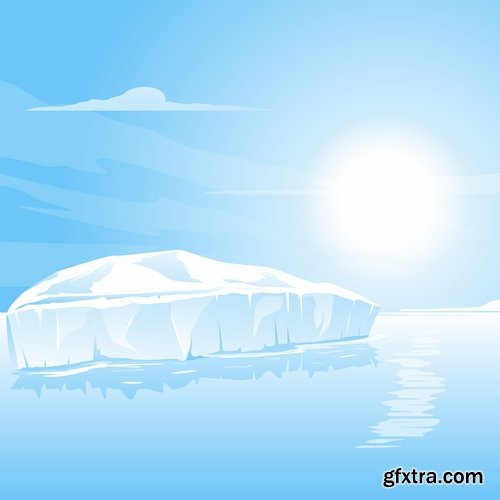 gfxtra.com