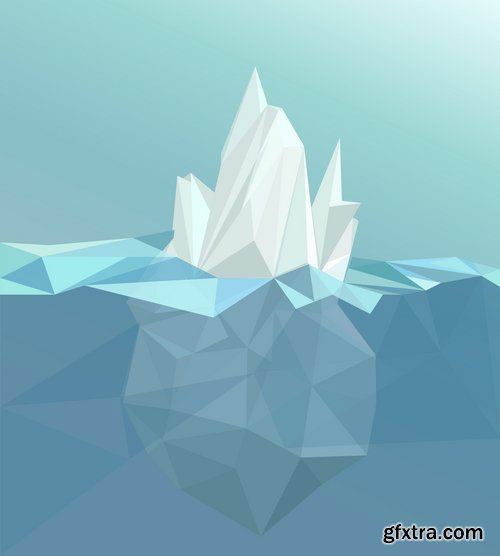 gfxtra.com