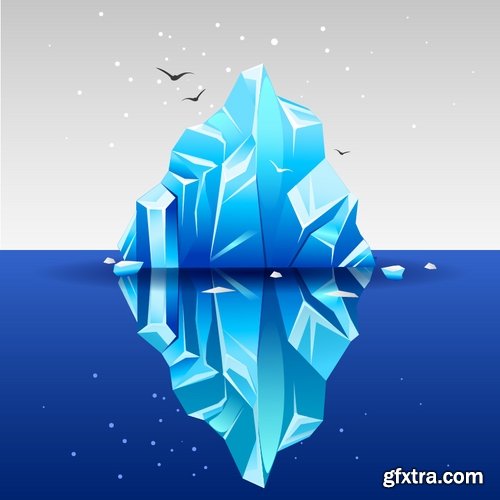 gfxtra.com