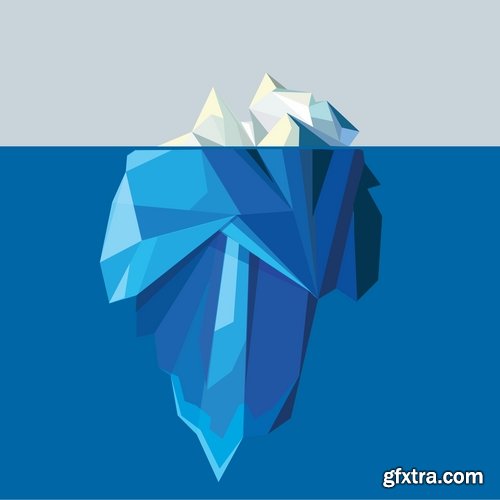 gfxtra.com