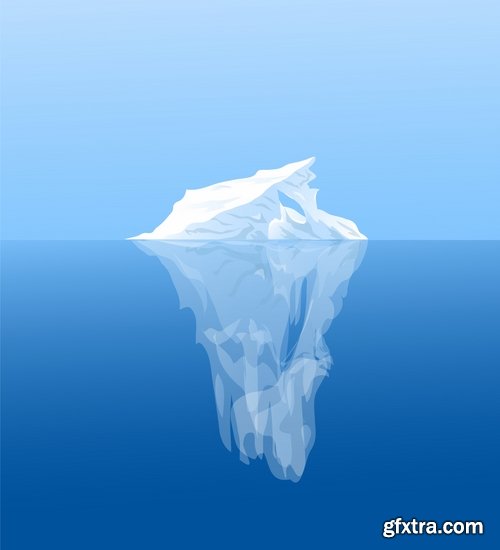 gfxtra.com