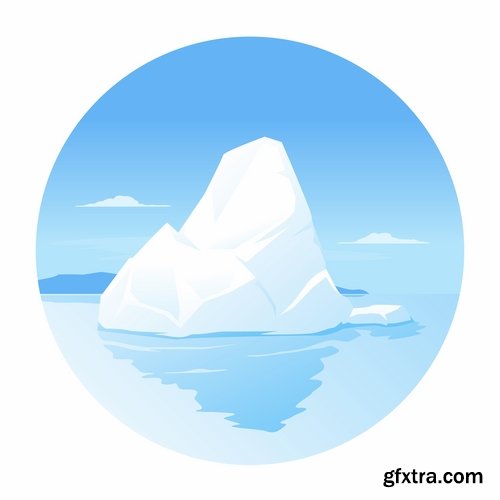 gfxtra.com