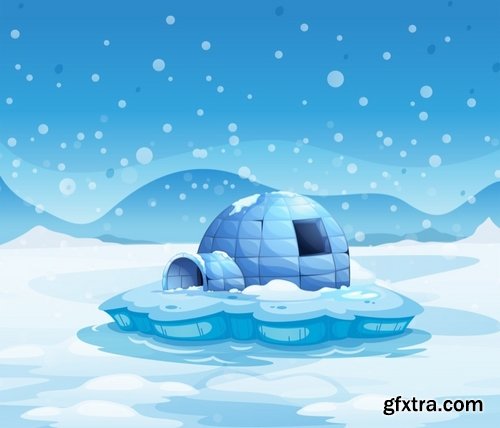 gfxtra.com