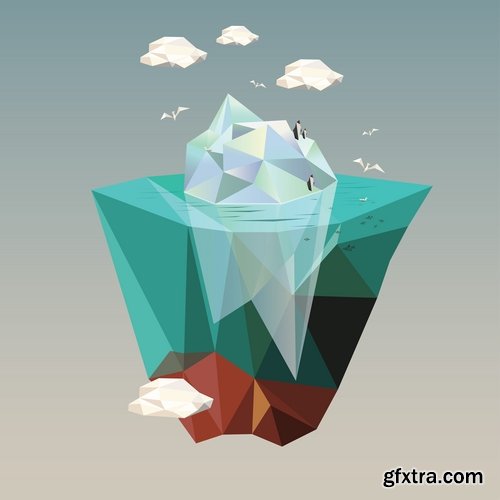 gfxtra.com