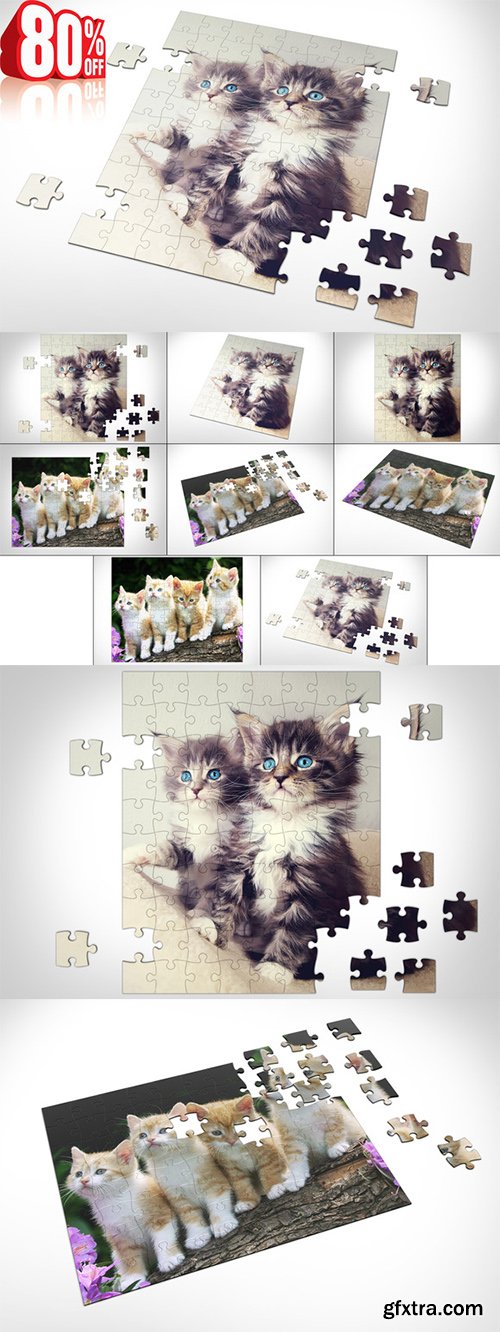 80% OFF

gfxtra.com