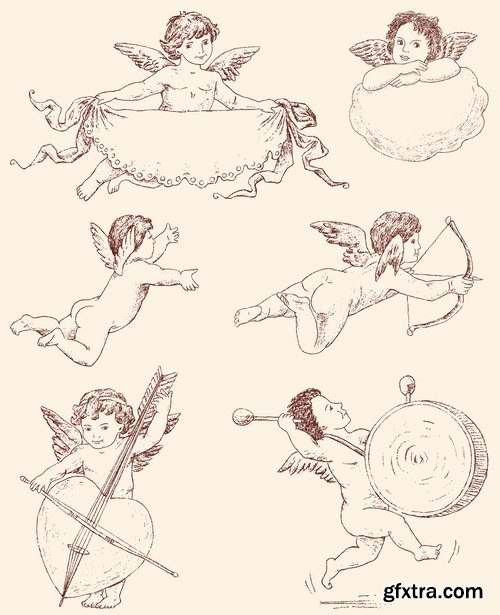 gfxtra.com