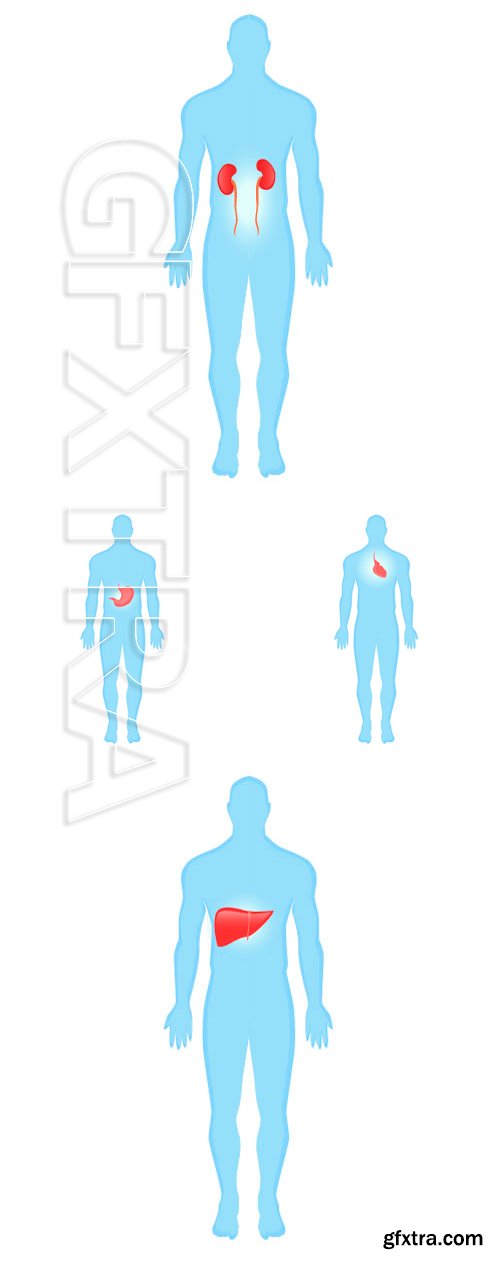 GFXTRA

gfxtra.com