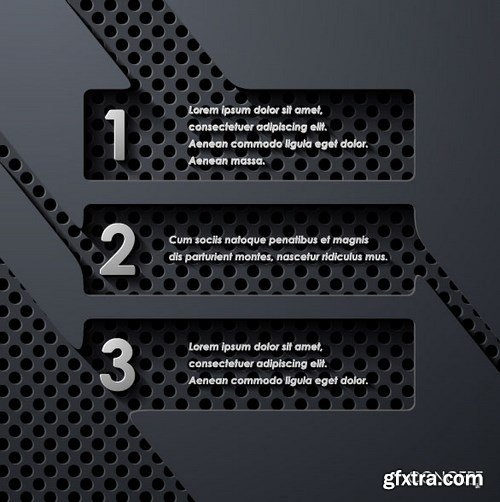 1

Lorem ipsum dolor sit amet, consectetuer adipiscing elit. Aenean commodo ligula eget dolor. Aenean massa.

2

Cum sociis natoque penatibus et magnis dis parturient montes, nascetur ridiculus mus.

3

Lorem ipsum dolor sit amet, consectetuer adipiscing elit. Aenean commodo ligula eget dolor.

gfxtra.com