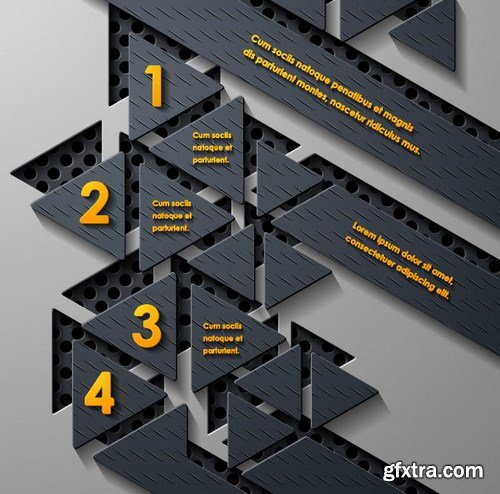 Cum sociis natoque penatibus et magnis dis parturient montes, nascetur ridiculus mus.

1

Cum sociis natoque et parturient.

2

Cum sociis natoque et parturient.

Lorem ipsum dolor sit amet, consectetuer adipiscing elit.

3

Cum sociis natoque et parturient.

4

gfxtra.com