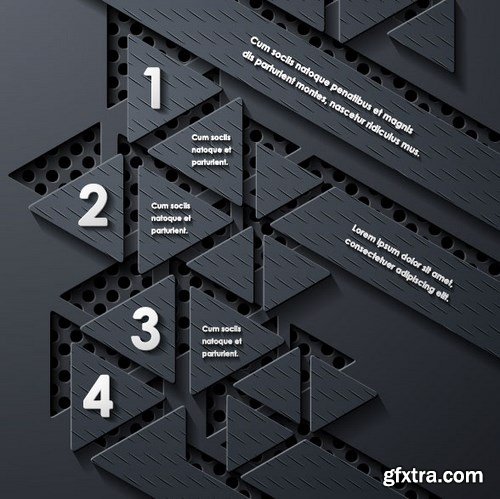 Cum sociis natoque penatibus et magnis dis parturient montes, nascetur ridiculus mus.

1

Cum sociis natoque et parturient.

2

Cum sociis natoque et parturient.

Lorem ipsum dolor sit amet, consectetuer adipiscing elit.

3

Cum sociis natoque et parturient.

4

gfxtra.com