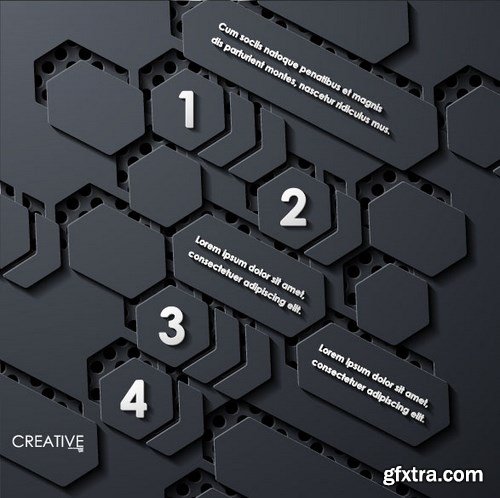 Cum sociis natoque penatibus et magnis dis parturient montes, nascetur ridiculus mus.

1

2

Lorem ipsum dolor sit amet, consectetuer adipiscing elit.

3

Lorem ipsum dolor sit amet, consectetuer adipiscing elit.

4

CREATIVE

gfxtra.com