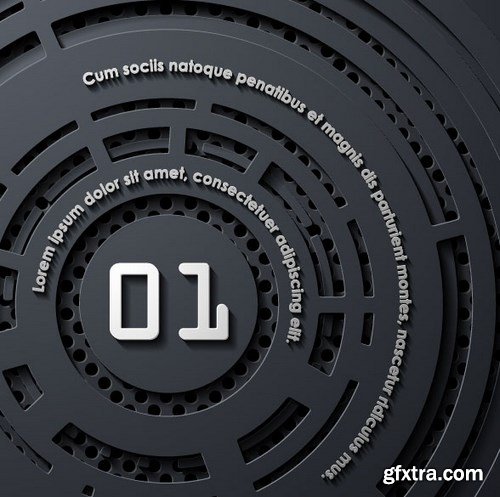 Cum sociis natoque penatibus et magnis dis parturient montes, nascetur ridiculus mus.

Lorem ipsum dolor sit amet, consectetuer adipiscing elit.

01

gfxtra.com