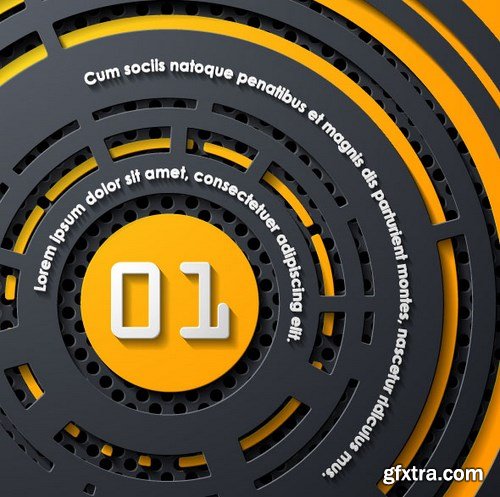 Cum sociis natoque penatibus et magnis dis parturient montes, nascetur ridiculus mus.

Lorem ipsum dolor sit amet, consectetuer adipiscing elit.

01

gfxtra.com