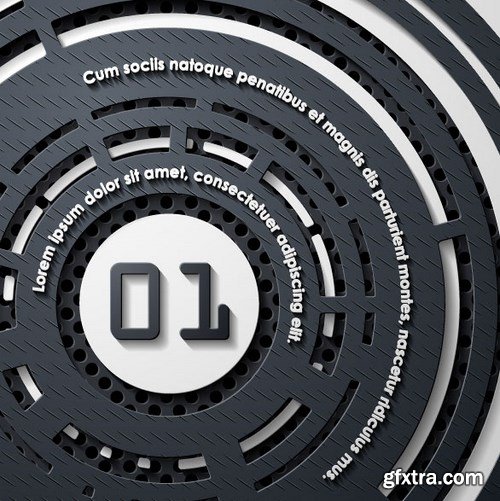 Cum sociis natoque penatibus et magnis dis parturient montes, nascetur ridiculus mus.

Lorem ipsum dolor sit amet, consectetuer adipiscing elit.

01

gfxtra.com