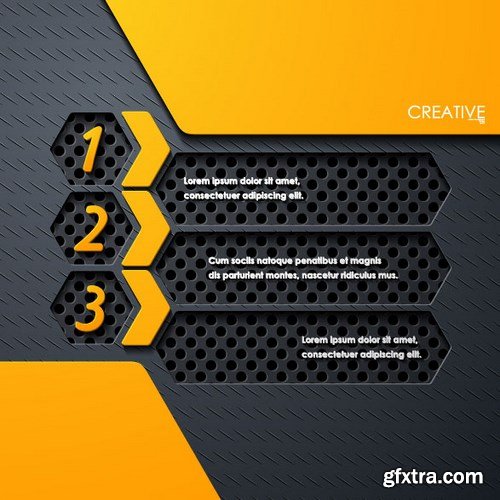 CREATIVE

1

Lorem ipsum dolor sit amet, consectetuer adipiscing elit.

2

Cum sociis natoque penatibus et magnis dis parturient montes, nascetur ridiculus mus.

3

Lorem ipsum dolor sit amet, consectetuer adipiscing elit.

gfxtra.com