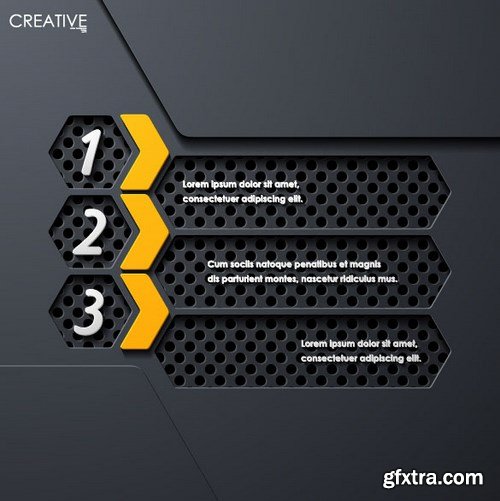 CREATIVE

1

Lorem ipsum dolor sit amet, consectetuer adipiscing elit.

2

Cum sociis natoque penatibus et magnis dis parturient montes, nascetur ridiculus mus.

3

Lorem ipsum dolor sit amet, consectetuer adipiscing elit.

gfxtra.com